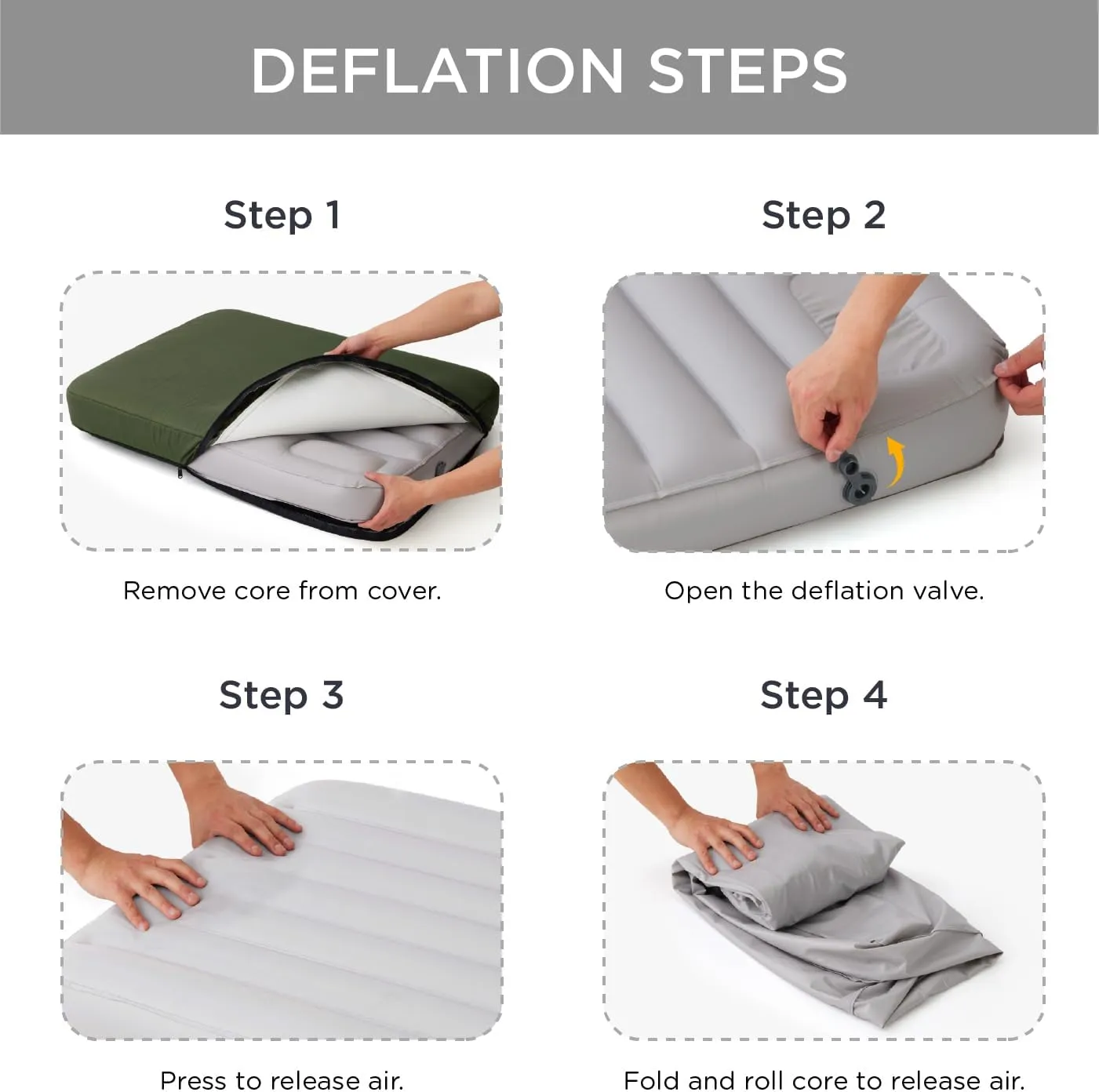 DEFLATION STEPS

Step 1

Remove core from cover.

Step 2

Open the deflation valve.

Step 3

Press to release air.

Step 4

Fold and roll core to release air.