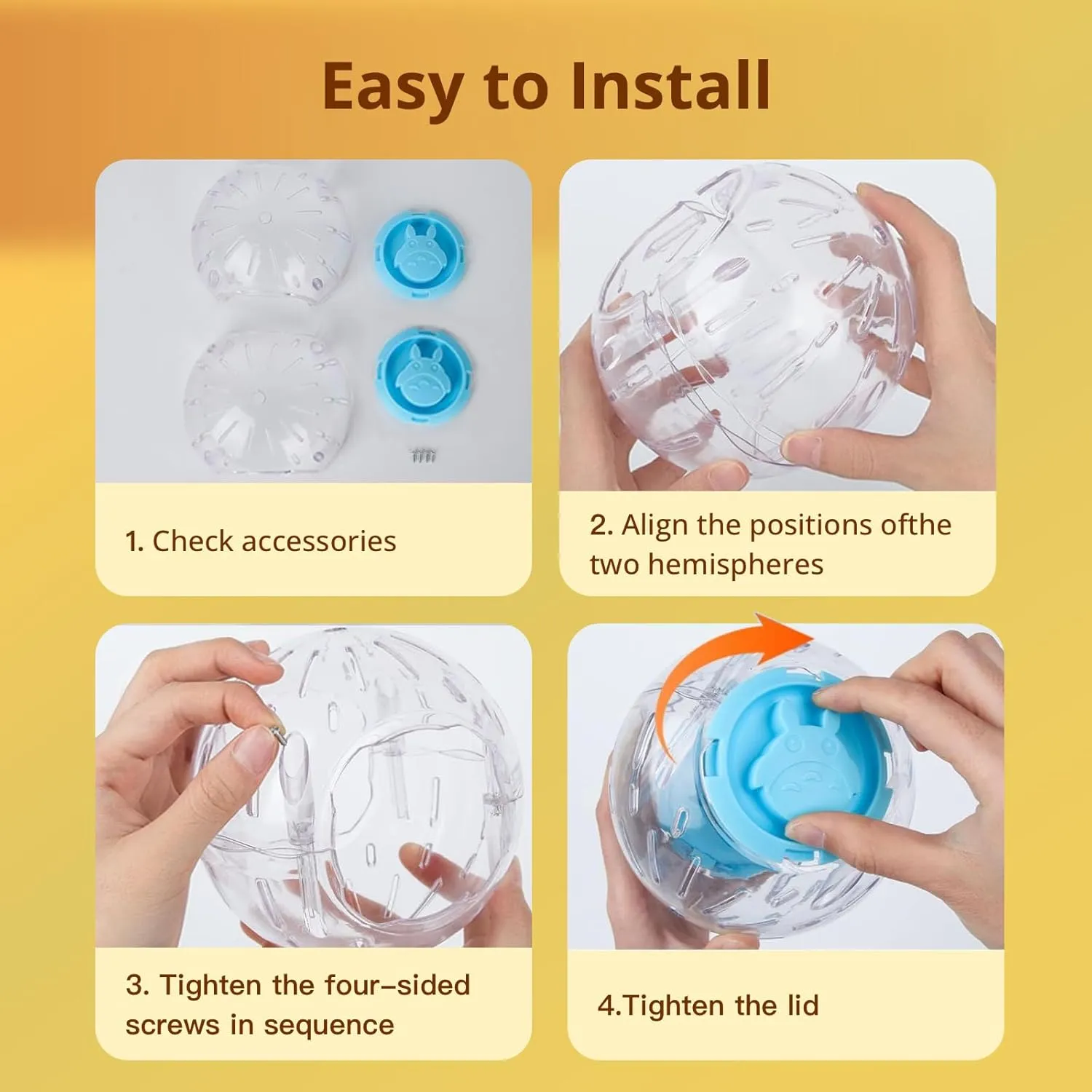 Easy to Install

1. Check accessories

2. Align the positions ofthe two hemispheres

3. Tighten the four-sided screws in sequence

4.Tighten the lid